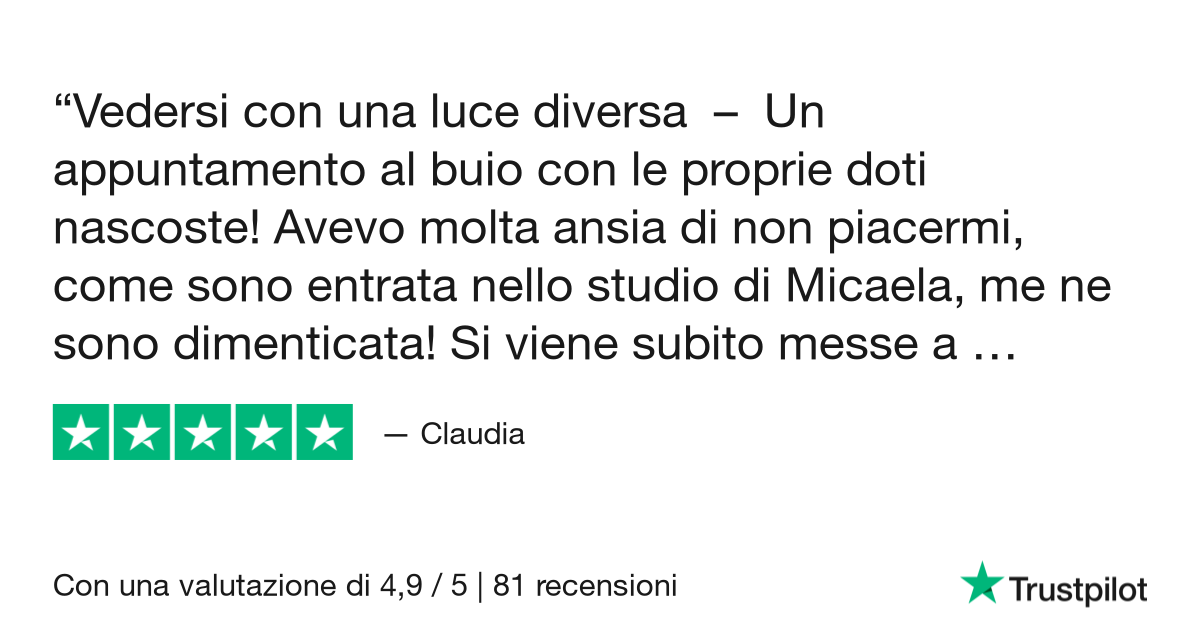 "Vedersi con una luce diversa – Un appuntamento al buio con le proprie doti nascoste! Avevo molta ansia di non piacermi, come sono entrata nello studio di Micaela, me ne sono dimenticata! Si viene subito messe a …

— Claudia

Con una valutazione di 4,9 / 5 | 81 recensioni

Trustpilot