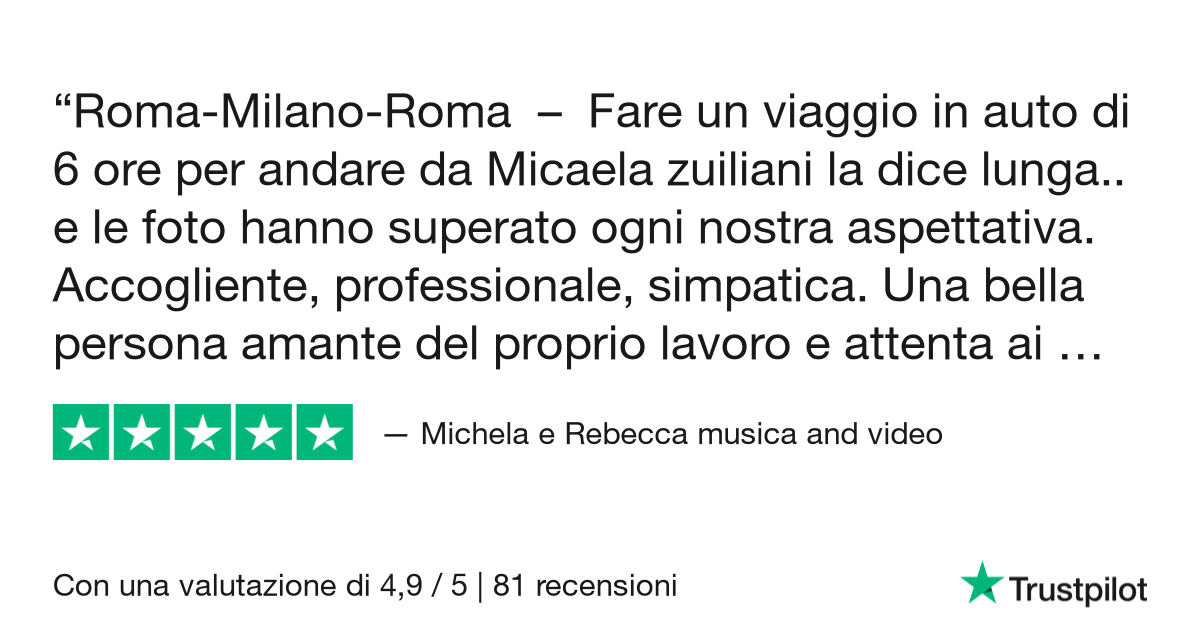 "Roma-Milano-Roma – Fare un viaggio in auto di 6 ore per andare da Micaela zuiliani la dice lunga.. e le foto hanno superato ogni nostra aspettativa. Accogliente, professionale, simpatica. Una bella persona amante del proprio lavoro e attenta ai …

— Michela e Rebecca musica and video

Con una valutazione di 4,9 / 5 | 81 recensioni

Trustpilot